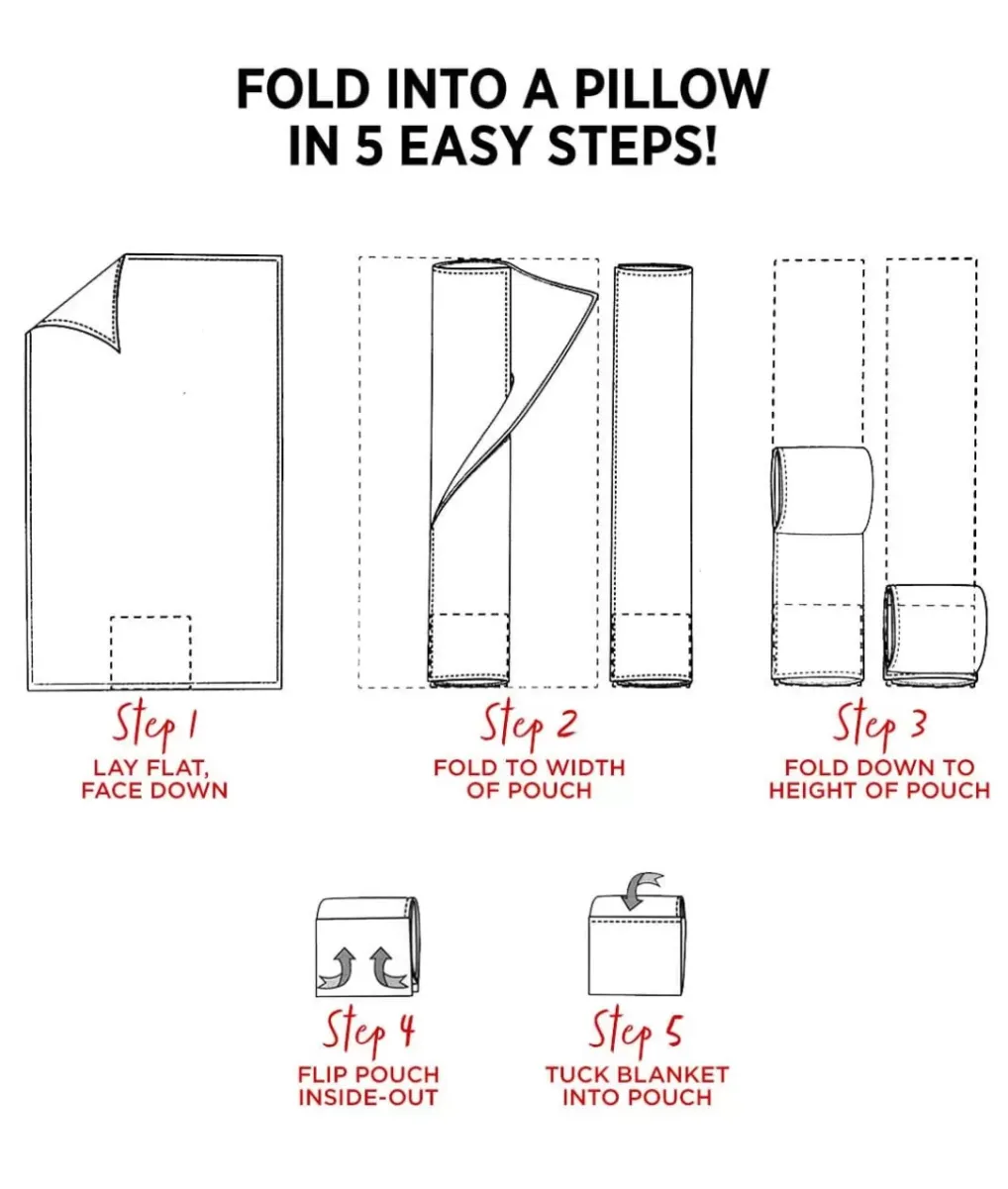 FOLD INTO A PILLOW IN 5 EASY STEPS!

Step 1
LAY FLAT, FACE DOWN

Step 2
FOLD TO WIDTH OF POUCH

Step 3
FOLD DOWN TO HEIGHT OF POUCH

Step 4
FLIP POUCH INSIDE-OUT

Step 5
TUCK BLANKET INTO POUCH